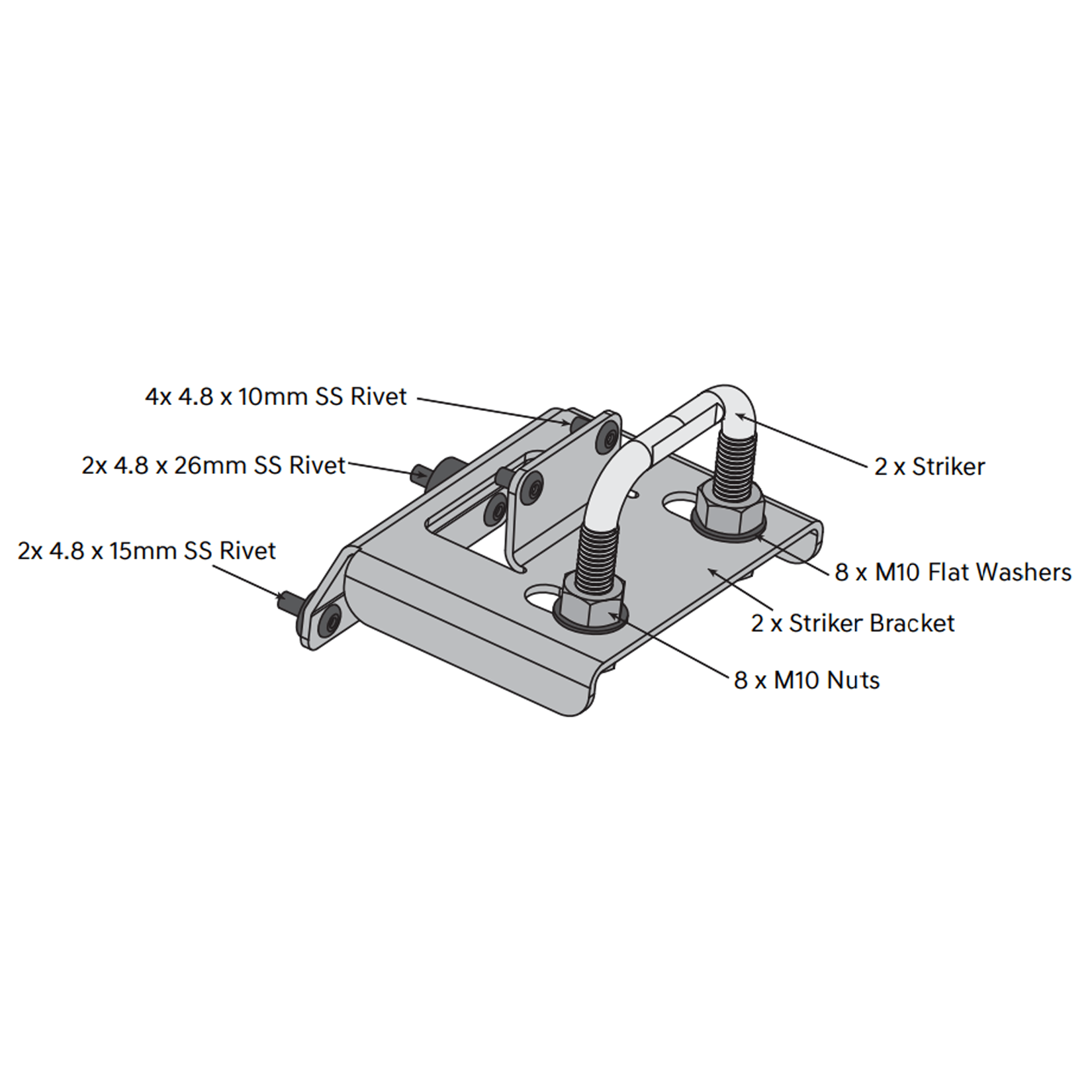 4x 4.8 x 10mm SS Rivet

2x 4.8 x 26mm SS Rivet

2x 4.8 x 15mm SS Rivet

2 x Striker

8 x M10 Flat Washers

2 x Striker Bracket

8 x M10 Nuts